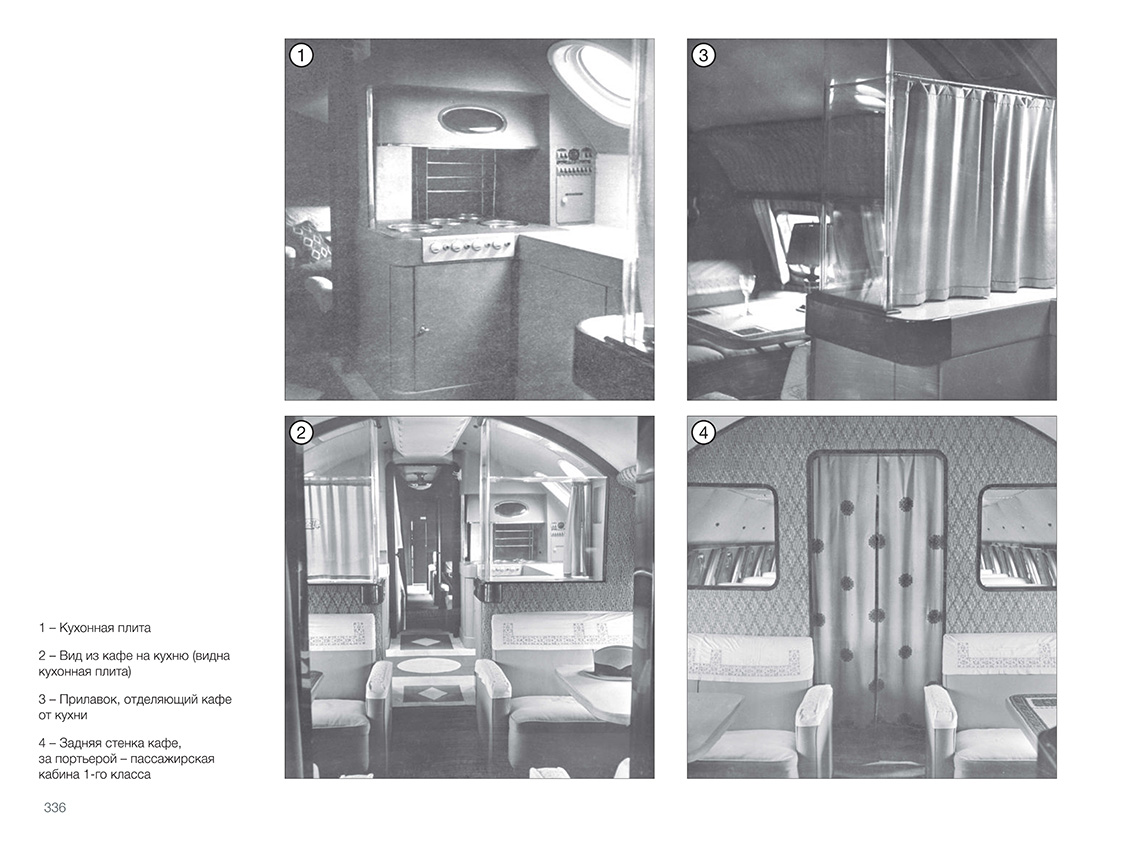 1

3

2

4

1 – Кухонная плита

2 – Вид из кафе на кухню (видна кухонная плита)

3 – Прилавок, отделяющий кафе от кухни

4 – Задняя стенка кафе, за портьерой – пассажирская кабина 1-го класса

336