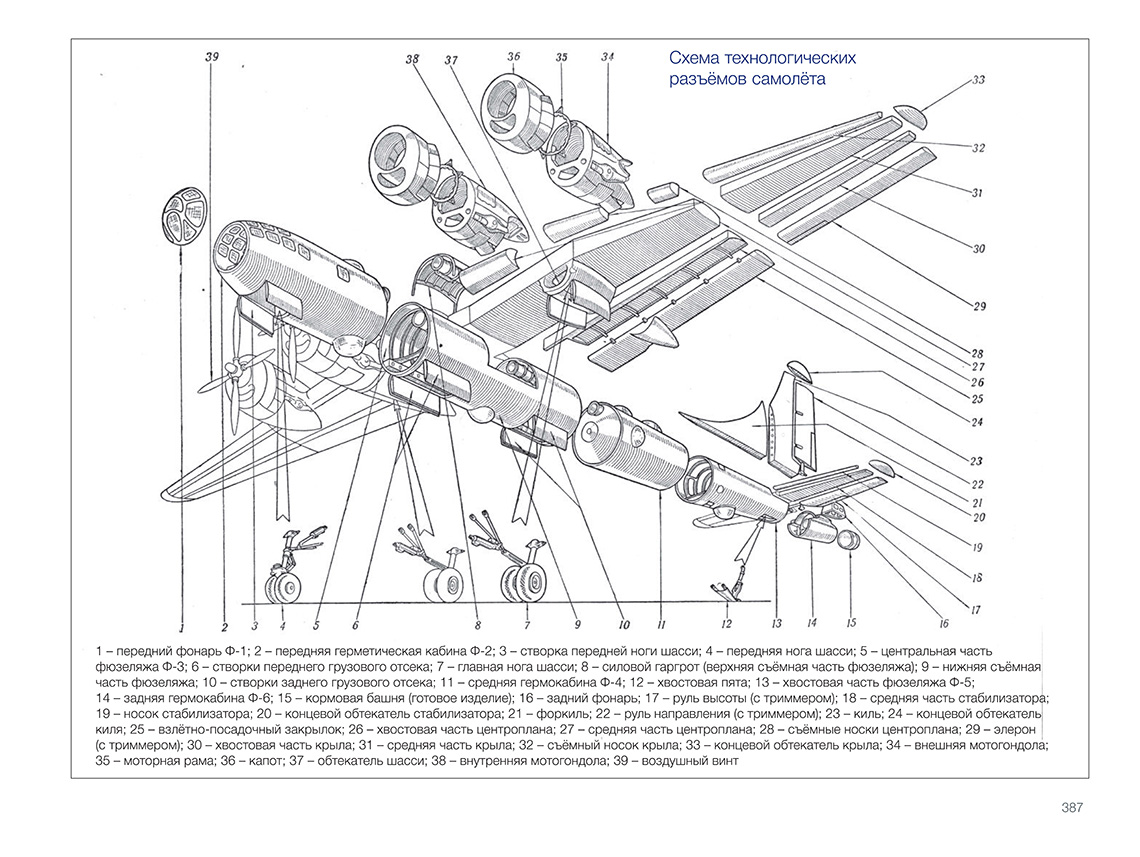 Схема технологических разъёмов самолёта

39 38 37 36 35 34 33 32 31 30 29 28 27 26 25 24 23 22 21 20 19 18 17 16 15 14 13 12 11 10 9 8 7 6 5 4 3 2 1

1 – передний фонарь Ф-1; 2 – передняя герметическая кабина Ф-2; 3 – створка передней ноги шасси; 4 – передняя нога шасси; 5 – центральная часть фюзеляжа Ф-3; 6 – створки переднего грузового отсека; 7 – главная нога шасси; 8 – силовой гаргрот (верхняя съёмная часть фюзеляжа); 9 – нижняя съёмная часть фюзеляжа; 10 – створки заднего грузового отсека; 11 – средняя гермокабина Ф-4; 12 – хвостовая пята; 13 – хвостовая часть фюзеляжа Ф-5; 14 – задняя гермокабина Ф-6; 15 – кормовая башня (готовое изделие); 16 – задний фонарь; 17 – руль высоты (с триммером); 18 – средняя часть стабилизатора; 19 – носок стабилизатора; 20 – концевой обтекатель стабилизатора; 21 – форкиль; 22 – руль направления (с триммером); 23 – киль; 24 – концевой обтекатель киля; 25 – взлётно-посадочный закрылок; 26 – хвостовая часть центроплана; 27 – средняя часть центроплана; 28 – съёмные носки центроплана; 29 – элерон (с триммером); 30 – хвостовая часть крыла; 31 – средняя часть крыла; 32 – съёмный носок крыла; 33 – концевой обтекатель крыла; 34 – внешняя мотогондола; 35 – моторная рама; 36 – капот; 37 – обтекатель шасси; 38 – внутренняя мотогондола; 39 – воздушный винт

387