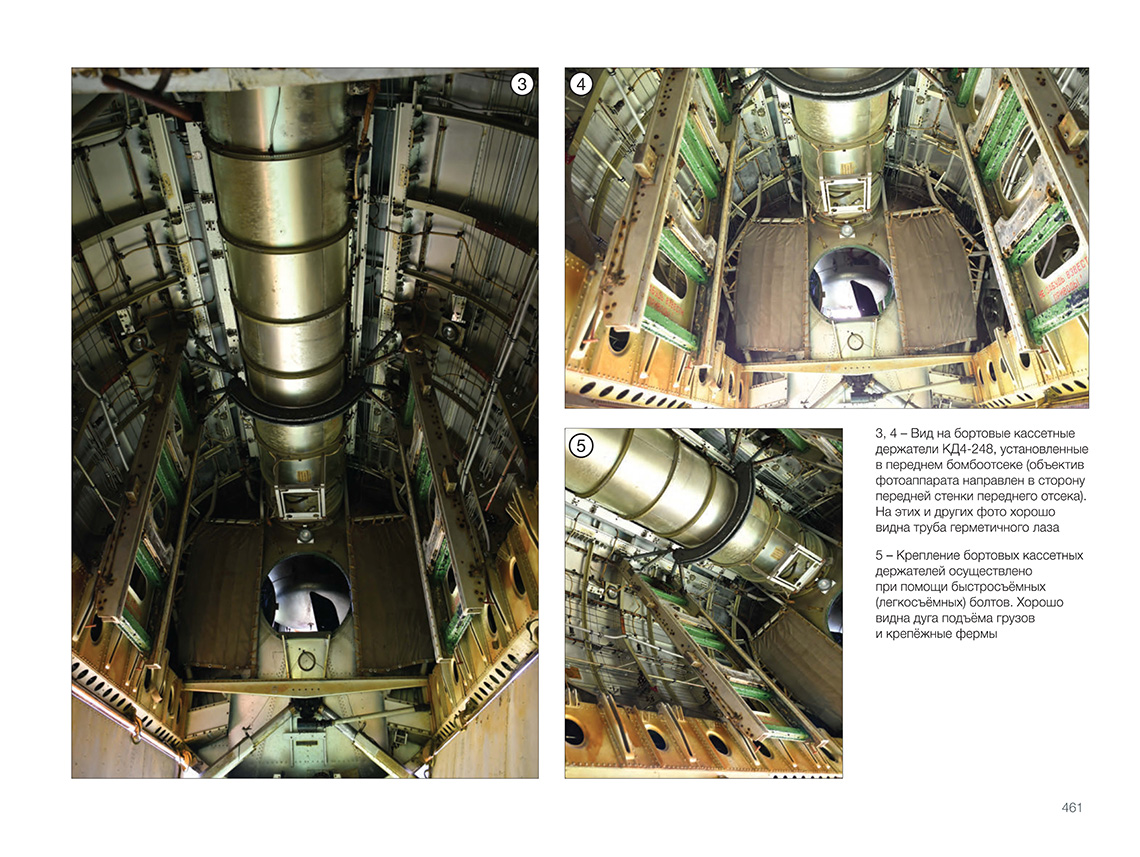 3

4

5

3, 4 – Вид на бортовые кассетные держатели КД4-248, установленные в переднем бомбоотсеке (объектив фотоаппарата направлен в сторону передней стенки переднего отсека). На этих и других фото хорошо видна труба герметичного лаза

5 – Крепление бортовых кассетных держателей осуществлено при помощи быстросъёмных (легкосъёмных) болтов. Хорошо видна дуга подъёма грузов и крепёжные фермы

461